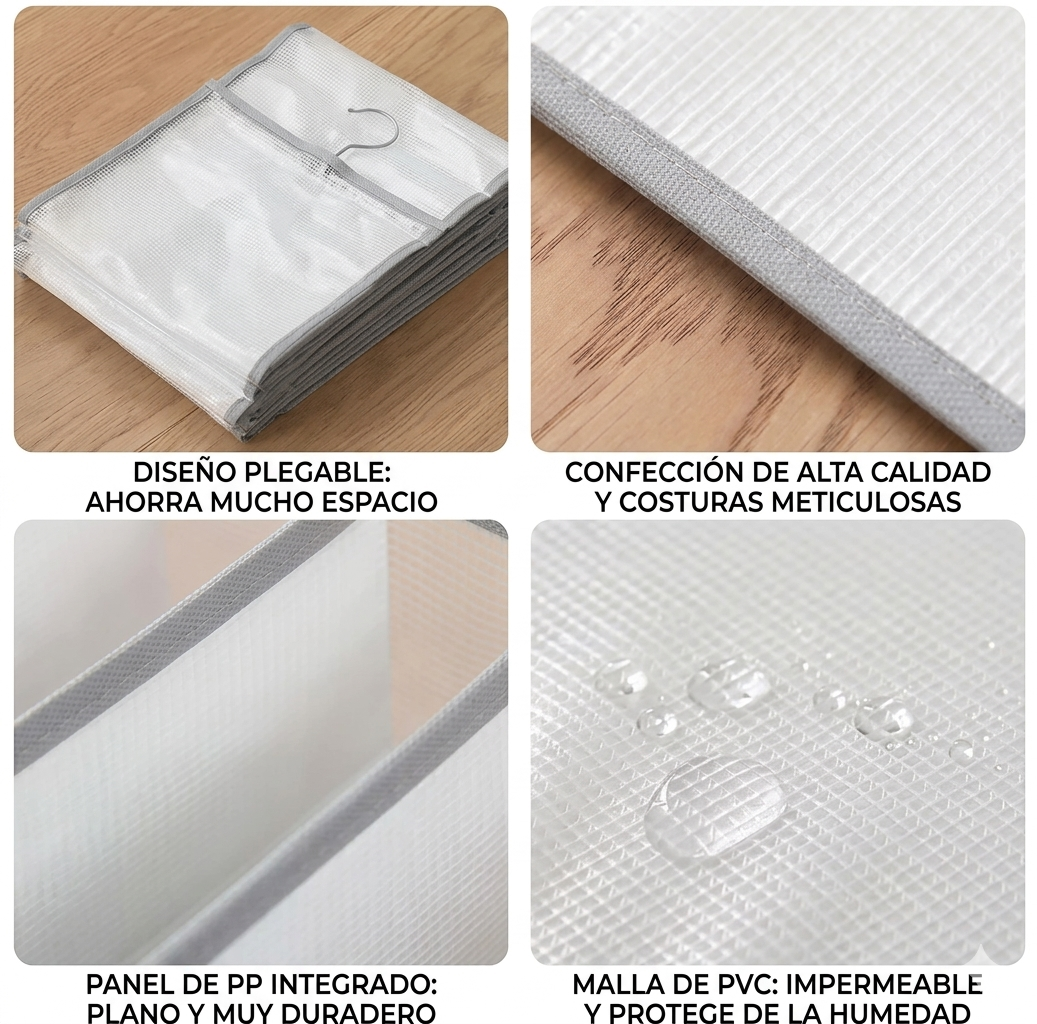 DISEÑO PLEGABLE:
AHORRA MUCHO ESPACIO

CONFECCIÓN DE ALTA CALIDAD
Y COSTURAS METICULOSAS

PANEL DE PP INTEGRADO:
PLANO Y MUY DURADERO

MALLA DE PVC: IMPERMEABLE
Y PROTEGE DE LA HUMEDAD